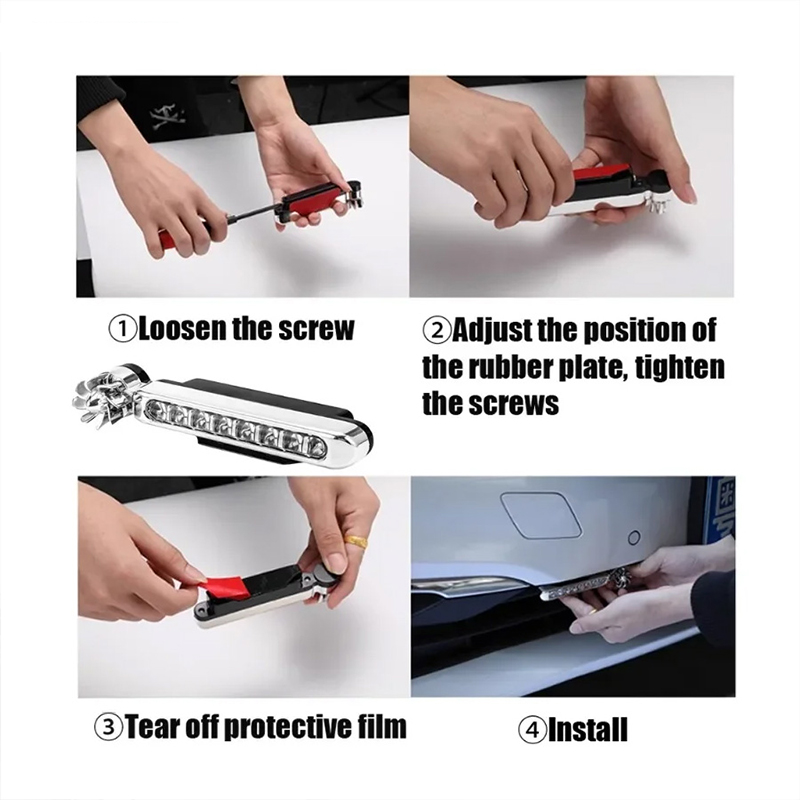 ①Loosen the screw

②Adjust the position of the rubber plate, tighten the screws

③Tear off protective film

④Install