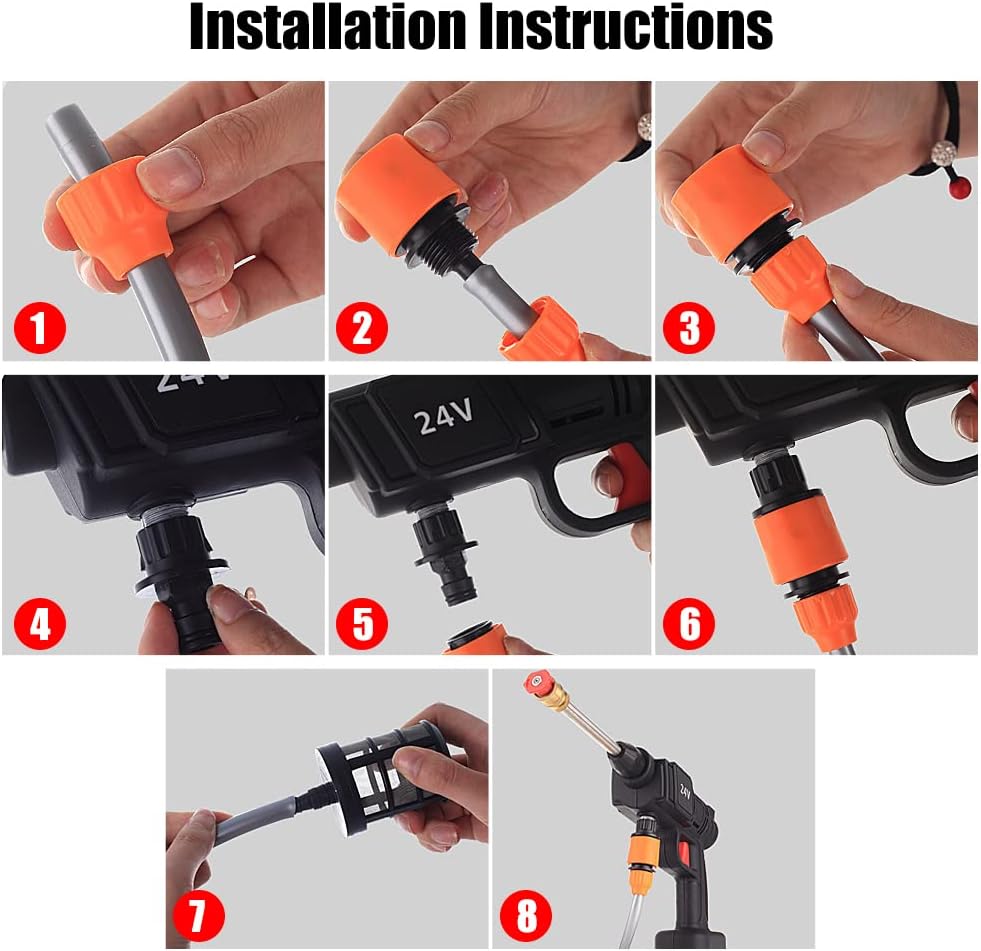 Installation Instructions

1

2

3

24V

4

24V

5

6

7

24V

8